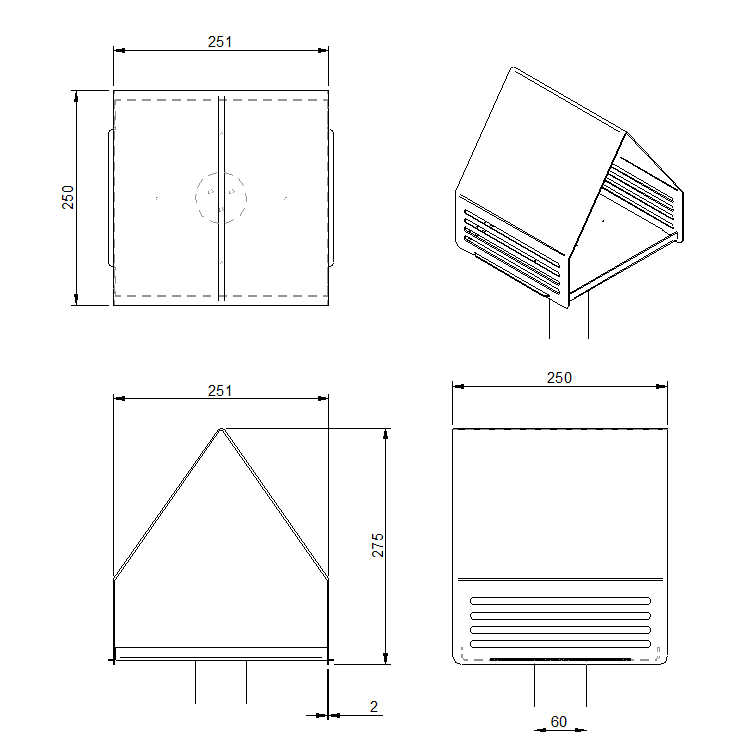 251

250

251

275

2

250

60