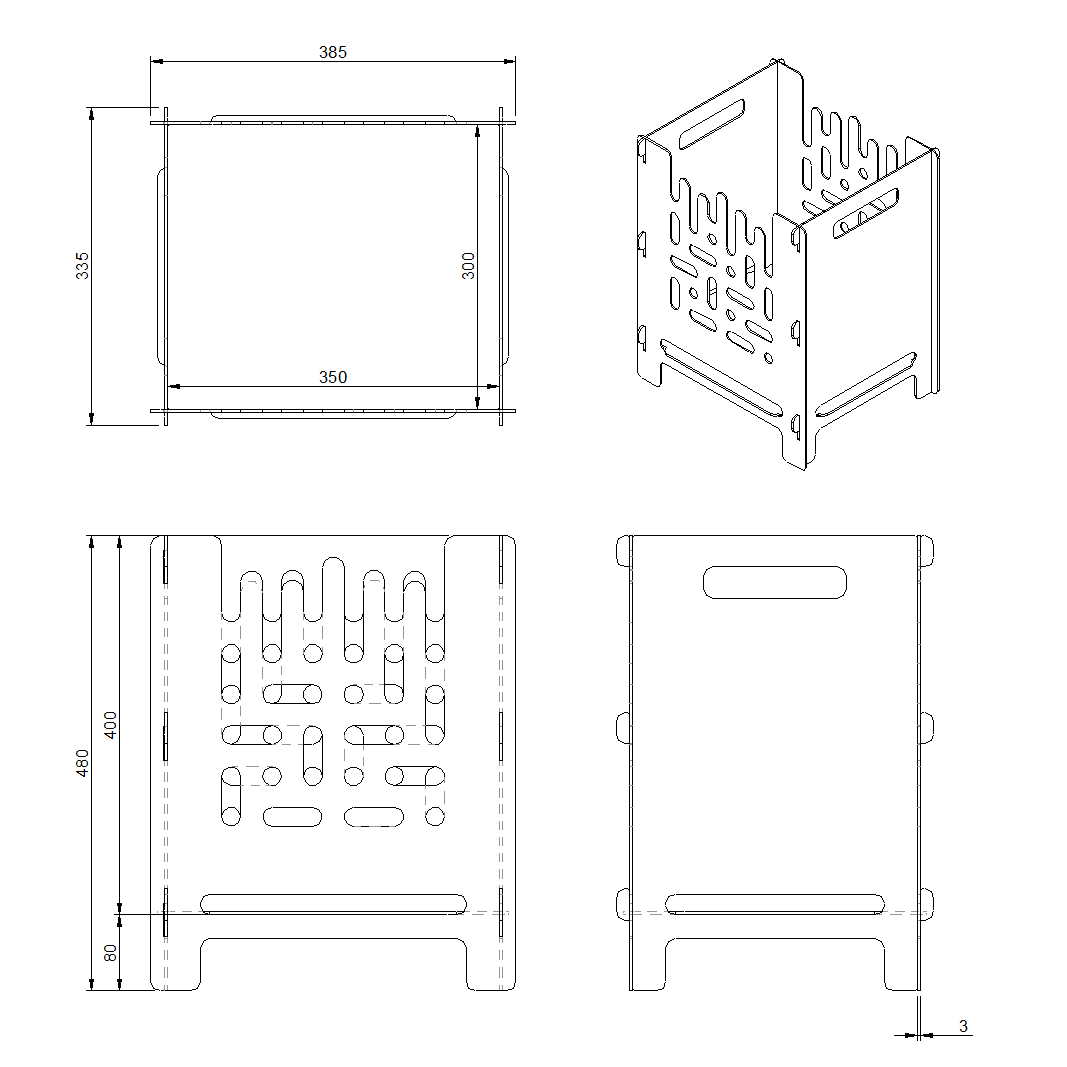 385

335

300

350

480

400

80

3